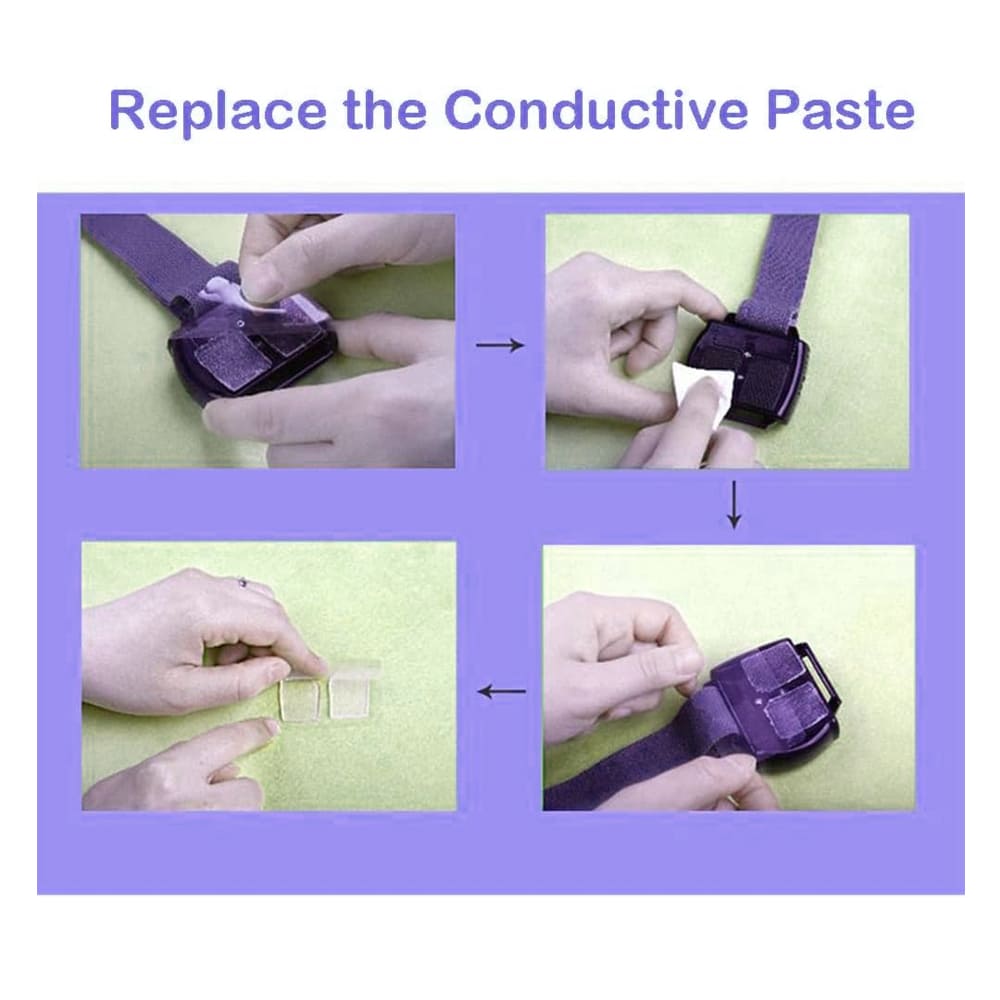 Replace the Conductive Paste